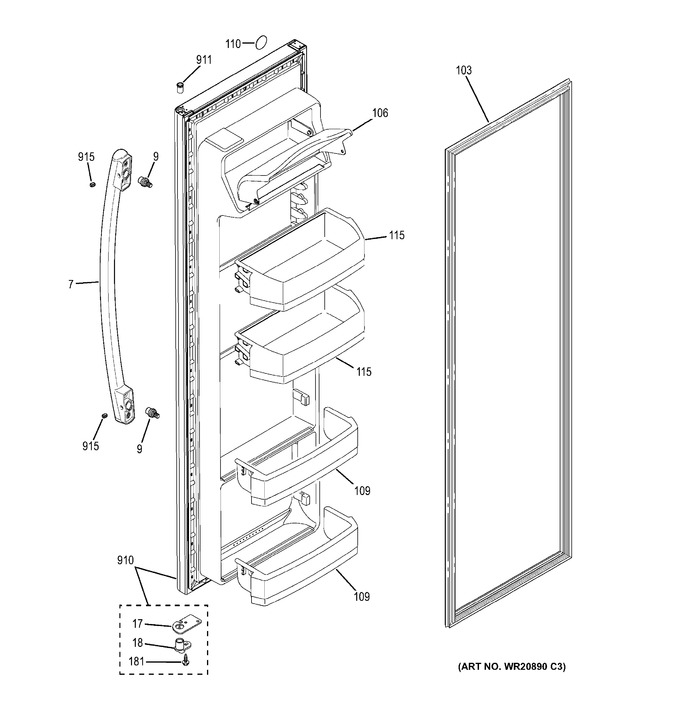 110
911
103
106
915
9
115
7
115
915
9
109
910
109
17
18
181
(ART NO. WR20890 C3)