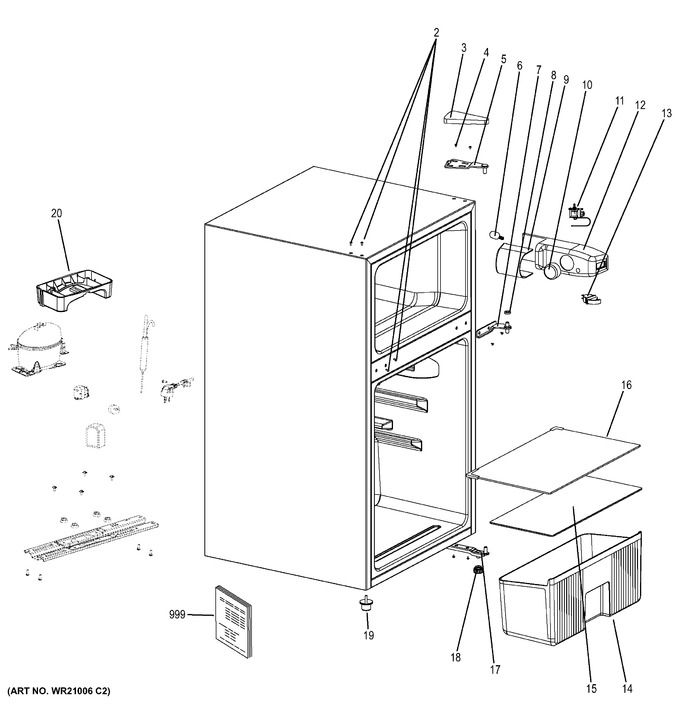 2
3
4
5
6
7
8
9
10
11
12
13
20
16
999
19
18
17
15
14
(ART NO. WR21006 C2)