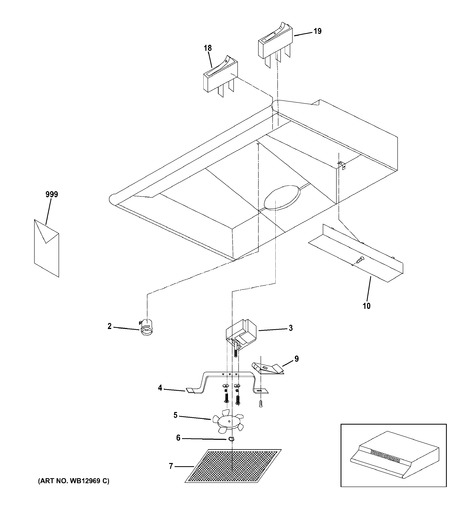 19
18
999
10
2
3
9
4
5
6
7
(ART NO. WB12969 C)