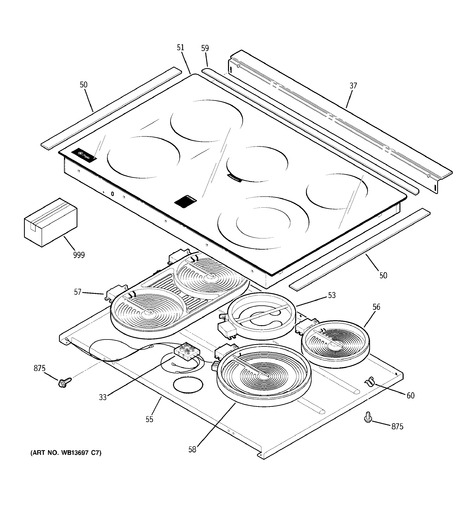 51
59
50
37
999
50
57
53
56
875
33
60
55
875
58
(ART NO. WB13697 C7)