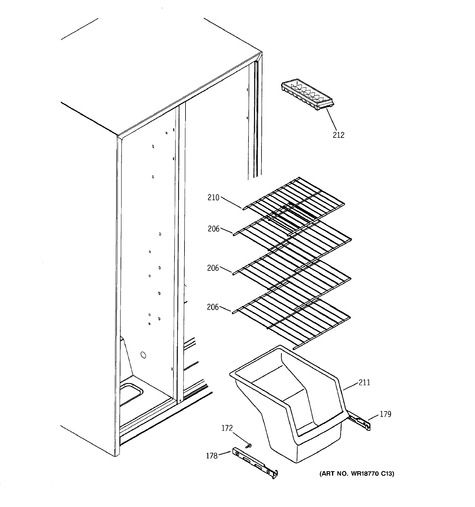 212

210

206

206

206

211

179

172

178

(ART NO. WR18770 C13)