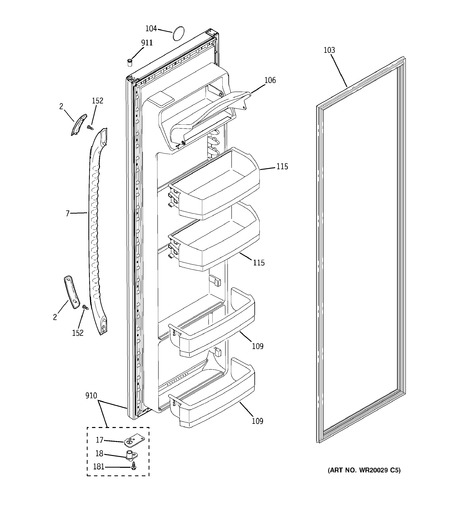 104
911
103
106
2
152
115
7
115
2
152
109
910
109
17
18
181
(ART NO. WR20029 C5)