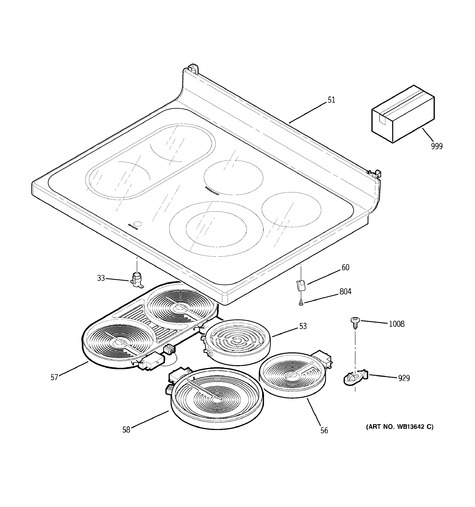 51

999

33

60

804

53

1008

57

929

58

56

(ART NO. WB13642 C)