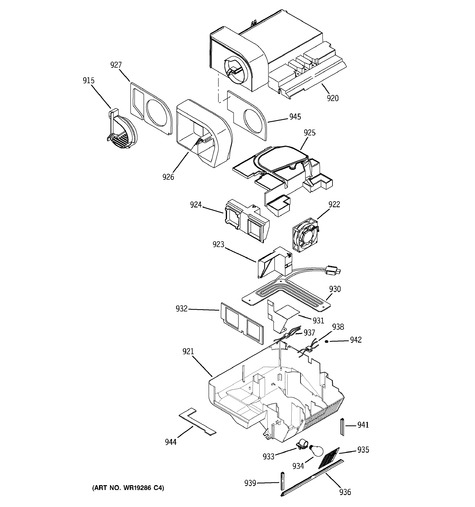 927
915
920
945
925
926
924
922
923
930
932
931
937
938
942
921
941
944
933
935
934
939
936
(ART NO. WR19286 C4)