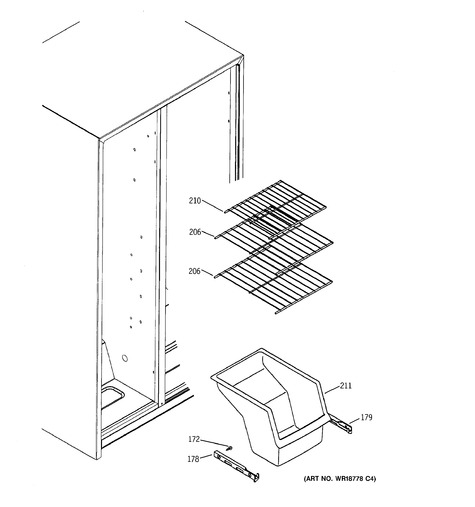 210
206
206
211
179
172
178
(ART NO. WR18778 C4)