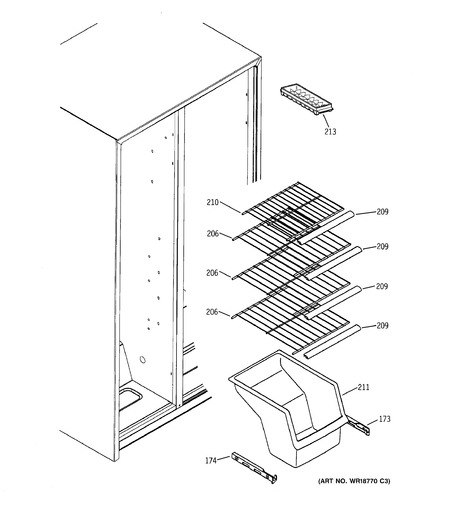 213
210
209
206
209
206
209
206
209
211
173
174
(ART NO. WR18770 C3)