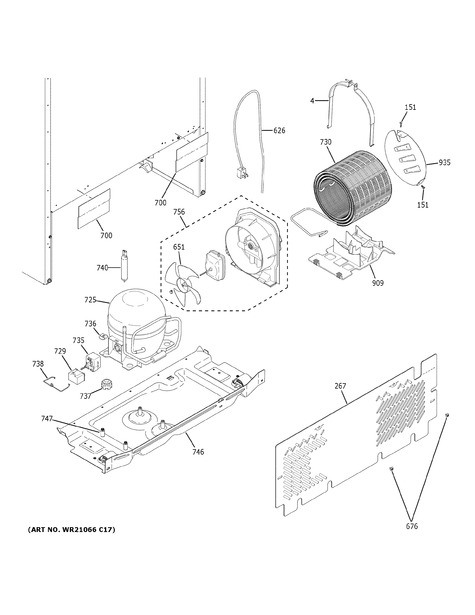 4
151
626
730
935
151
700
700
756
651
740
909
725
736
735
729
738
737
267
747
746
676
(ART NO. WR21066 C17)