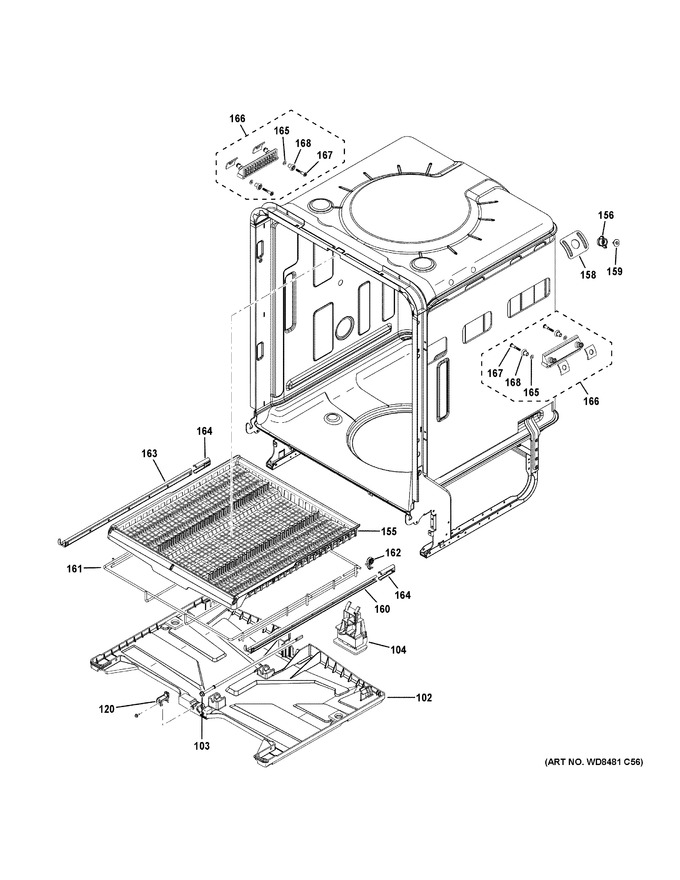 166
165
168
167
156
158
159
167
168
165
166
164
163
155
162
161
164
160
104
102
120
103
(ART NO. WD8481 C56)