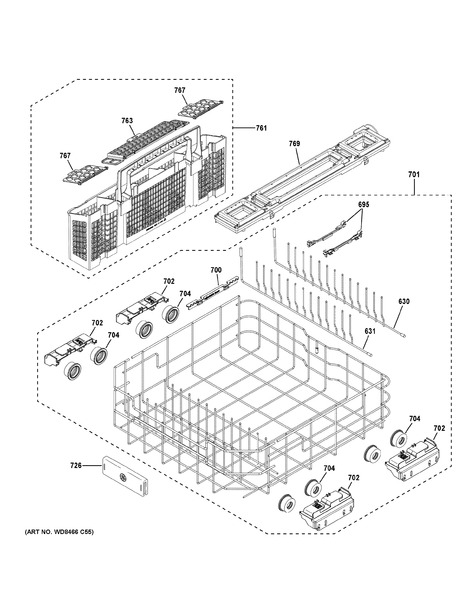 767
763
761
767
769
701
695
700
702
704
630
702
704
631
704
702
726
704
702
(ART NO. WD8466 C55)