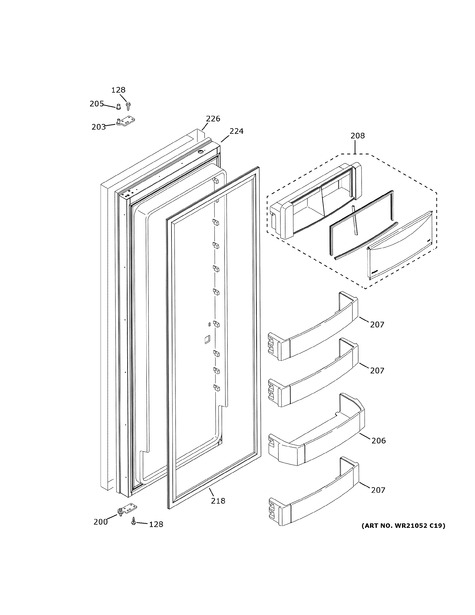 128
205
203
226
224
208
207
207
206
207
218
200
128
(ART NO. WR21052 C19)