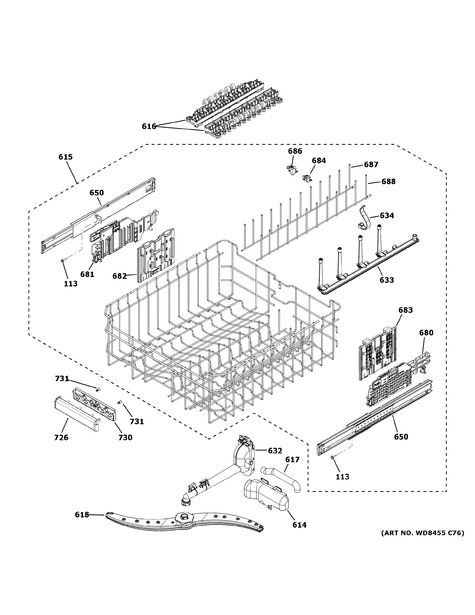 616

615

686

684

687

688

650

634

681

682

113

633

683

680

731

731

726

730

650

632

617

113

618

614

(ART NO. WD8455 C76)