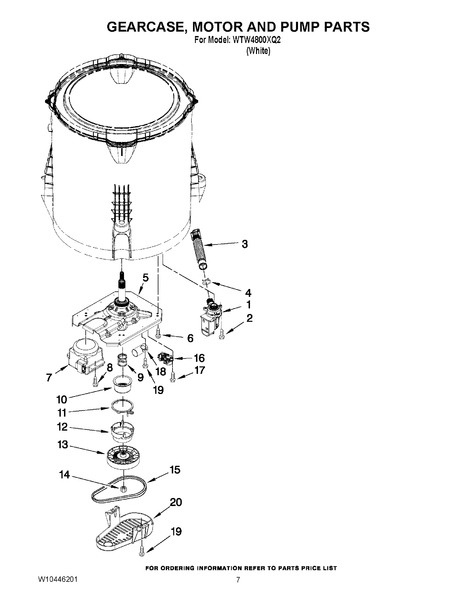 GEARCASE, MOTOR AND PUMP PARTS
For Model: WTW4800XQ2
(White)

3
5
4
1
2
6
16
7
8
9
18
17
19
10
11
12
13
15
14
20
19

FOR ORDERING INFORMATION REFER TO PARTS PRICE LIST

W10446201
7