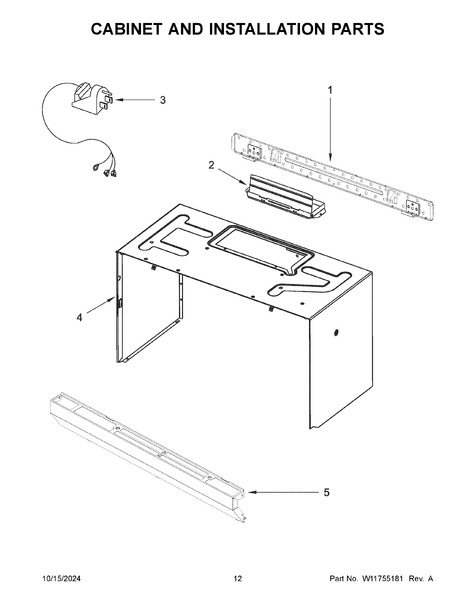 CABINET AND INSTALLATION PARTS

3

1

2

4

5

10/15/2024

12

Part No. W11755181 Rev. A