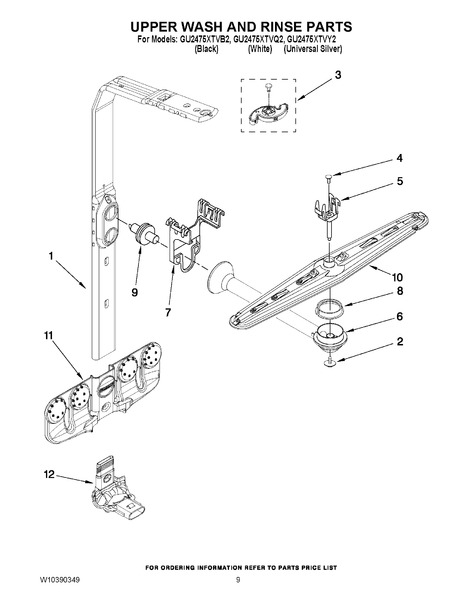 UPPER WASH AND RINSE PARTS
For Models: GU2475XTVB2, GU2475XTVQ2, GU2475XTVY2
(Black) (White) (Universal Silver)

3

4

5

1

9

7

10

8

6

2

11

12

FOR ORDERING INFORMATION REFER TO PARTS PRICE LIST

W10390349

9