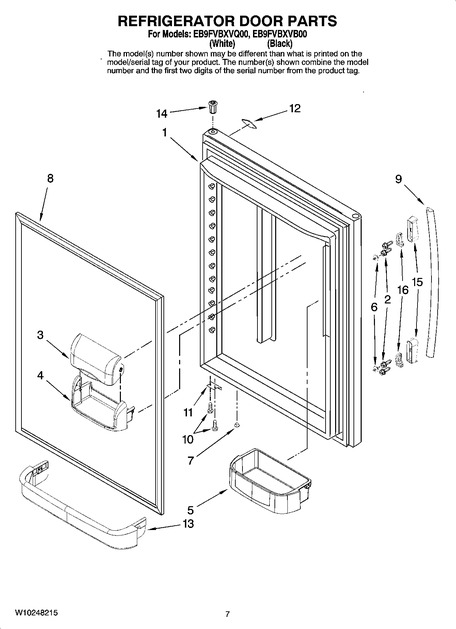 REFRIGERATOR DOOR PARTS
For Models: EB9FVBXVQ00, EB9FVBXVB00
(White) (Black)
The model(s) number shown may be different than what is printed on the model/serial tag of your product. The number(s) shown combine the model number and the first two digits of the serial number from the product tag.

14
12
1
8
9
3
4
6
2
16
15
11
10
7
5
13

W10248215
7