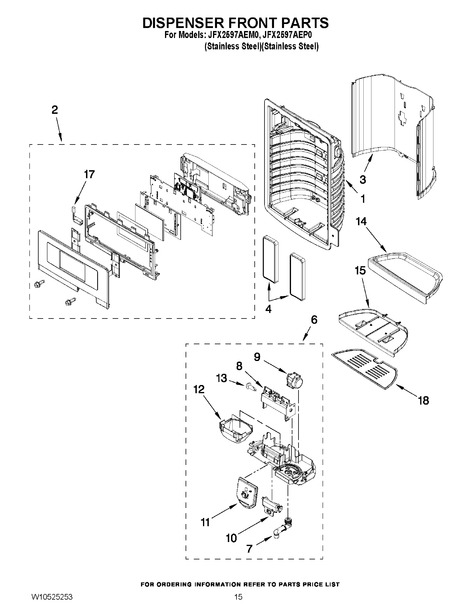 DISPENSER FRONT PARTS
For Models: JFX2597AEM0, JFX2597AEP0
(Stainless Steel)(Stainless Steel)

2
17
3
1
14
15
4
6
9
8
13
12
18
11
10
7

FOR ORDERING INFORMATION REFER TO PARTS PRICE LIST

W10525253
15