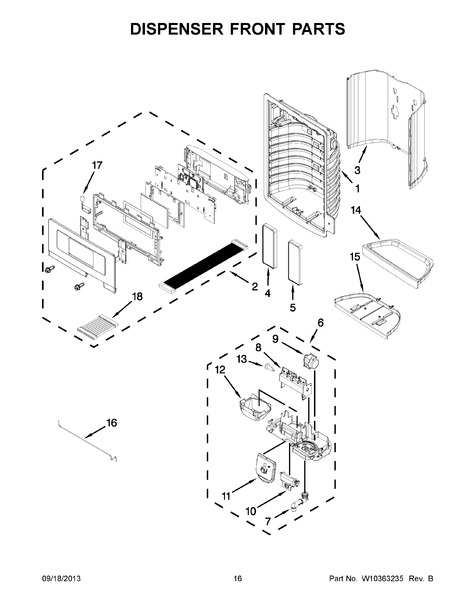 DISPENSER FRONT PARTS

17

3

1

14

15

2

4

5

18

6

9

8

13

12

16

11

10

7

09/18/2013

16

Part No. W10363235 Rev. B