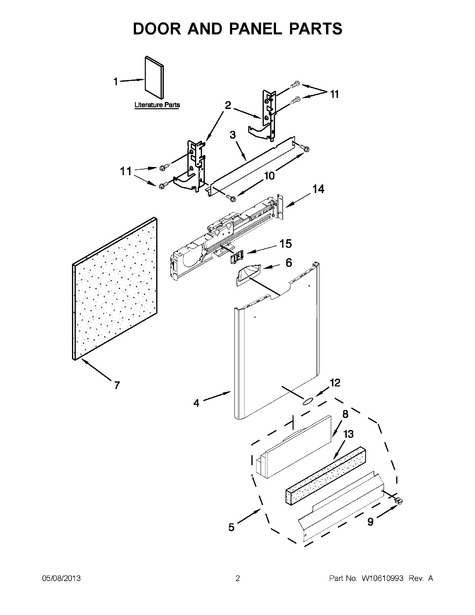 DOOR AND PANEL PARTS

1

Literature Parts

2

11

3

11

10

14

15

6

7

4

12

8

13

5

9

05/08/2013

2

Part No. W10610993 Rev. A