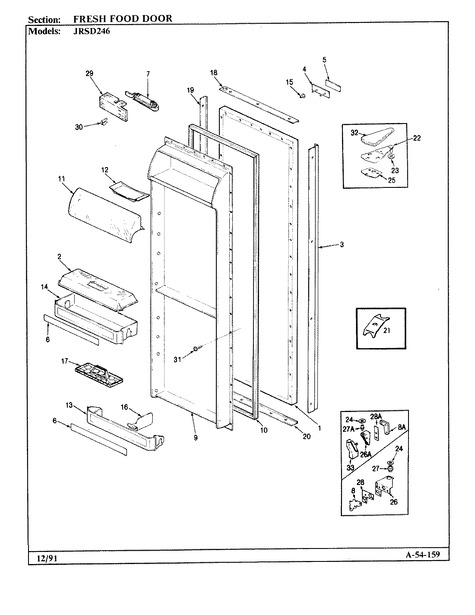 Section: FRESH FOOD DOOR
Models: JRSD246

29
7
18
19
5
4
15
30
32
22
23
25
12
11
3
2
14
6
21
31
17
13
16
6
9
10
20
1
24
28A
27A
8A
26A
33
24
27
28
8
26

12/91
A-54-159