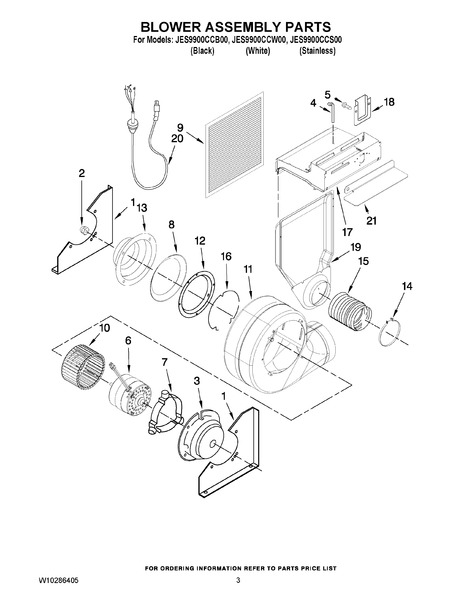 BLOWER ASSEMBLY PARTS
For Models: JES9900CCB00, JES9900CCW00, JES9900CCS00
(Black) (White) (Stainless)

5
4
18
9
20
2
1
13
8
12
16
11
17
21
19
15
14
10
6
7
3
1

FOR ORDERING INFORMATION REFER TO PARTS PRICE LIST

W10286405

3