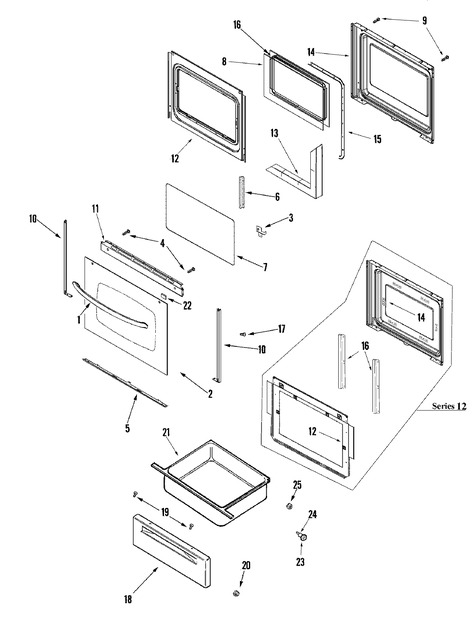 16
9
8
14
12
13
15
6
3
10
11
4
7
22
1
17
10
14
16
2
5
Series 12
12
21
25
19
24
23
20
18