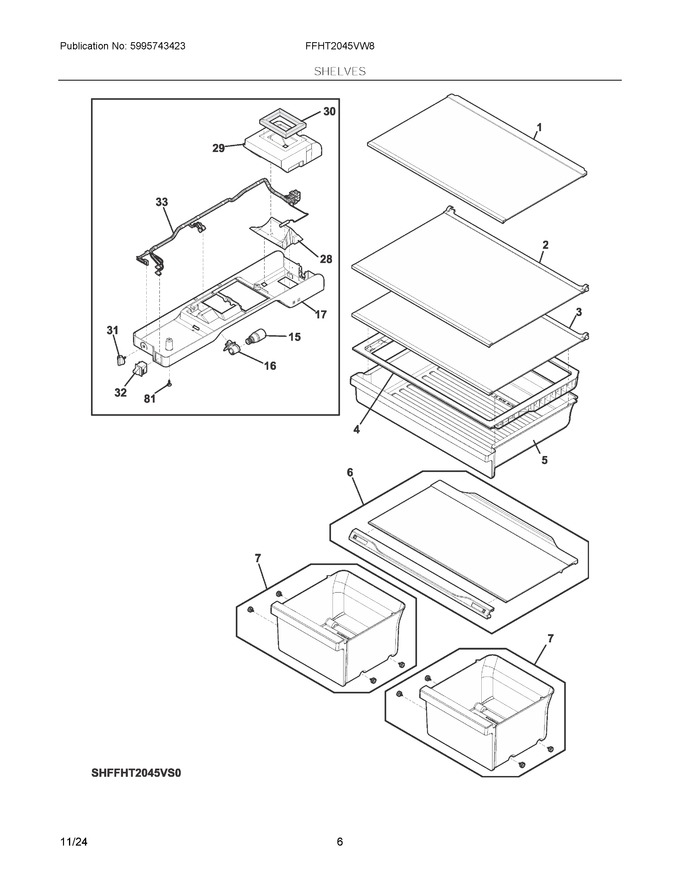 Publication No: 5995743423 FFHT2045VW8

SHELVES

30
29
33
28
17
31
15
16
32
81
1
2
3
4
5
6
7
7

SHFFHT2045VS0

11/24 6