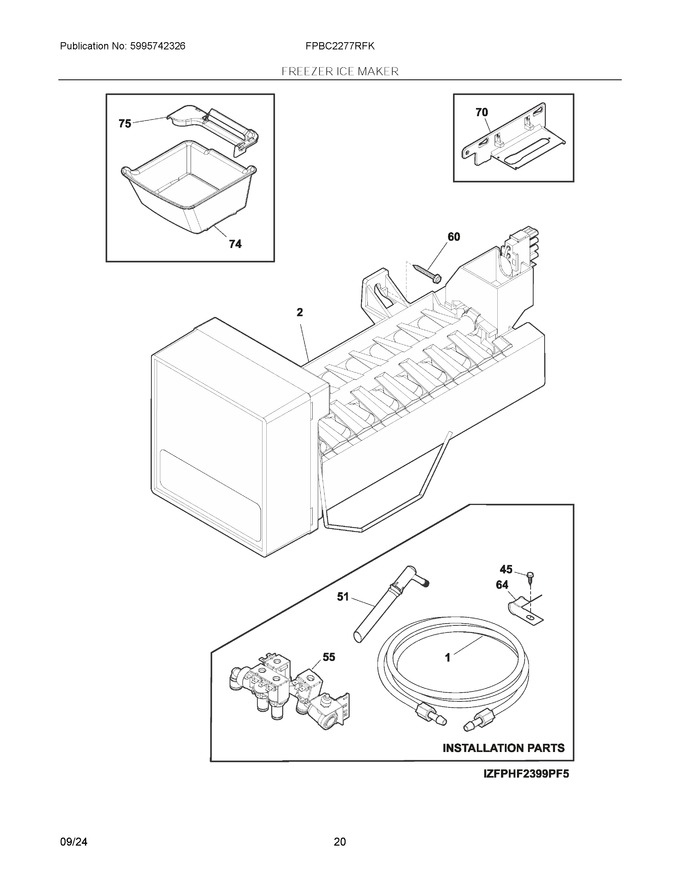 Publication No: 5995742326
FPBC2277RFK
FREEZER ICE MAKER

75
74
70
60
2
45
64
51
55
1
INSTALLATION PARTS
IZFPHF2399PF5

09/24
20