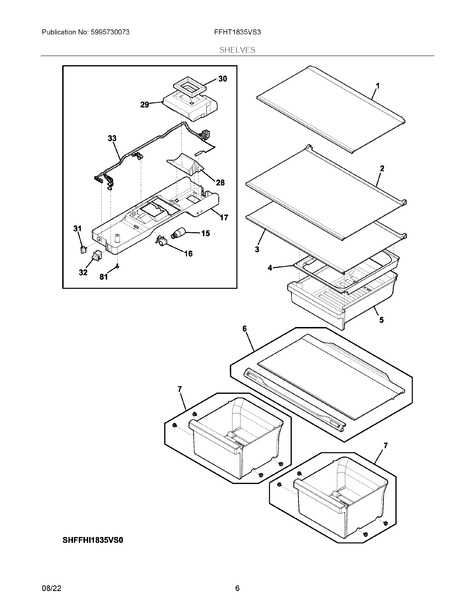 Publication No: 5995730073
FFHT1835VS3
SHELVES

30
29
33
28
17
31
15
16
32
81
1
2
3
4
5
6
7
7

SHFFHI1835VS0

08/22
6