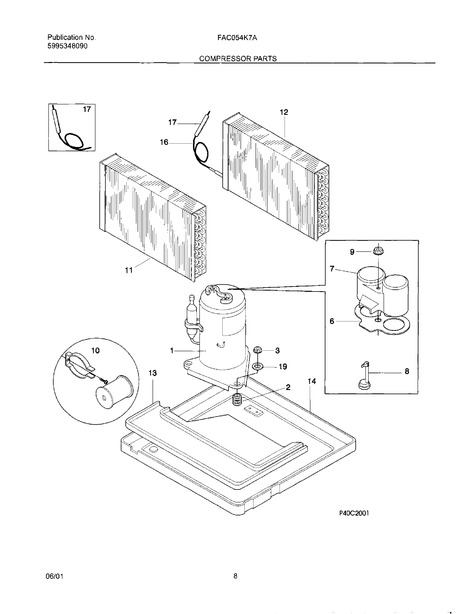 Publication No.
5995348090

FAC054K7A

COMPRESSOR PARTS

17

17
16

12

11

9
7
6
8

10

1
3
19
2

13
14

P40C2001

06/01

8